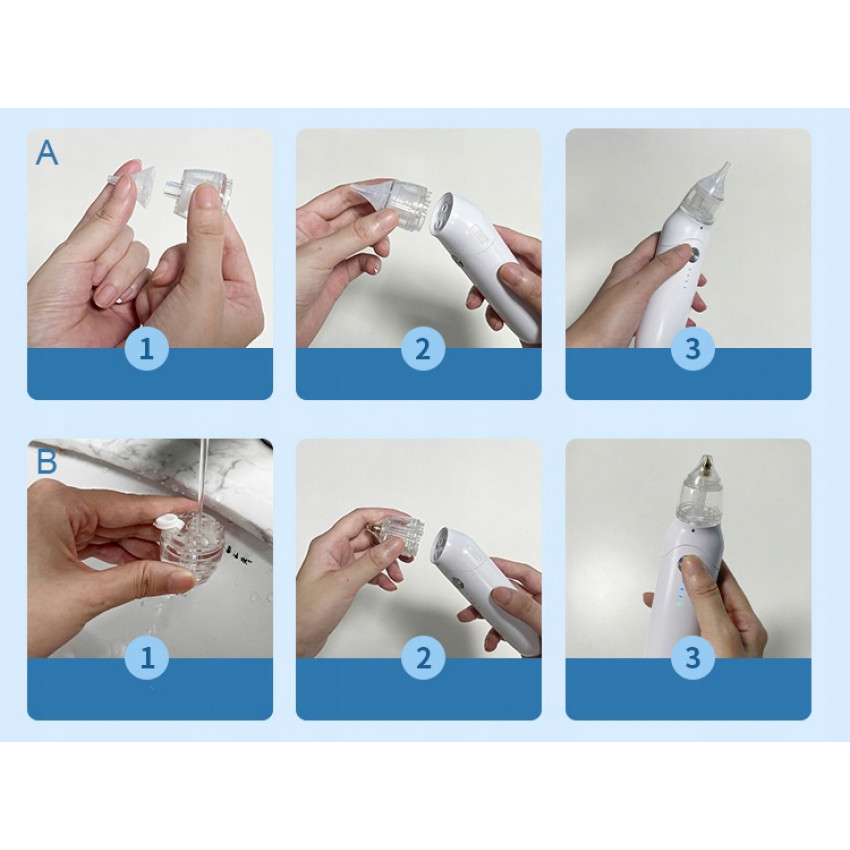 A

1

2

3

B

1

2

3